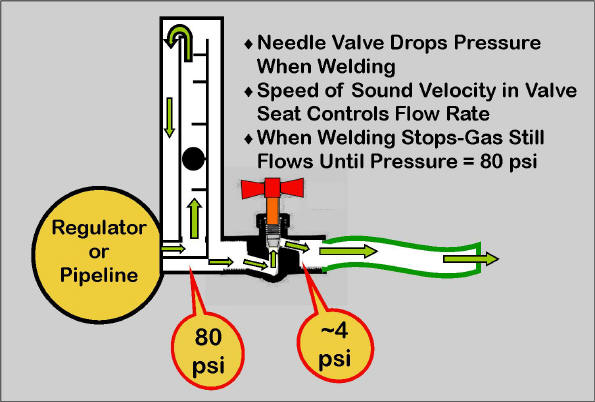 ♦ Needle Valve Drops Pressure When Welding
♦ Speed of Sound Velocity in Valve Seat Controls Flow Rate
♦ When Welding Stops-Gas Still Flows Until Pressure = 80 psi

Regulator or Pipeline

80 psi

~4 psi